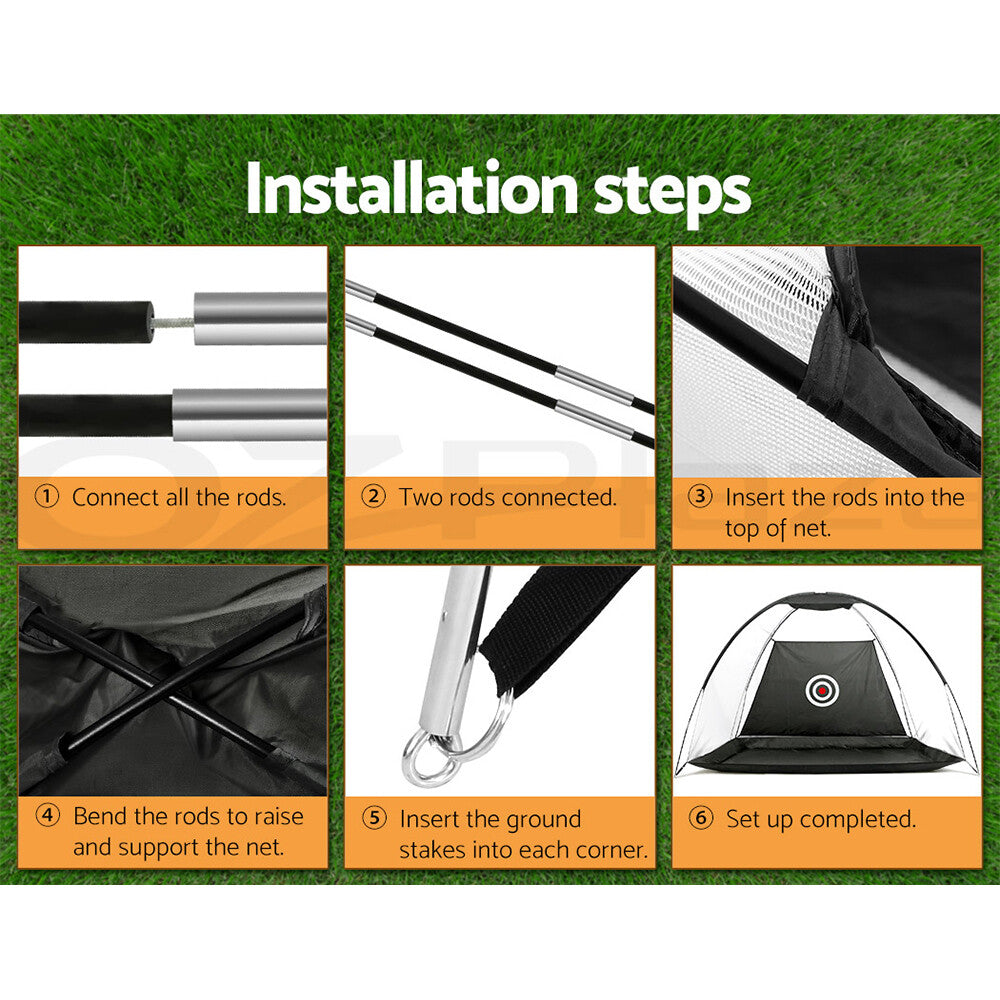 Installation steps

① Connect all the rods.

② Two rods connected.

③ Insert the rods into the top of net.

④ Bend the rods to raise and support the net.

⑤ Insert the ground stakes into each corner.

⑥ Set up completed.